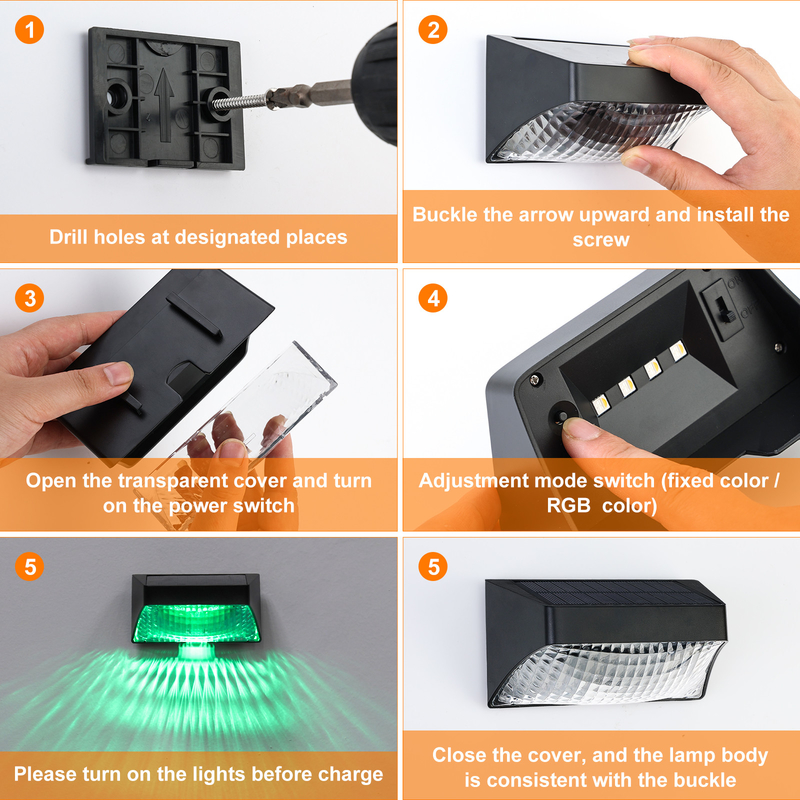 1

Drill holes at designated places

2

Buckle the arrow upward and install the screw

3

Open the transparent cover and turn on the power switch

4

Adjustment mode switch (fixed color / RGB color)

5

Please turn on the lights before charge

5

Close the cover, and the lamp body is consistent with the buckle